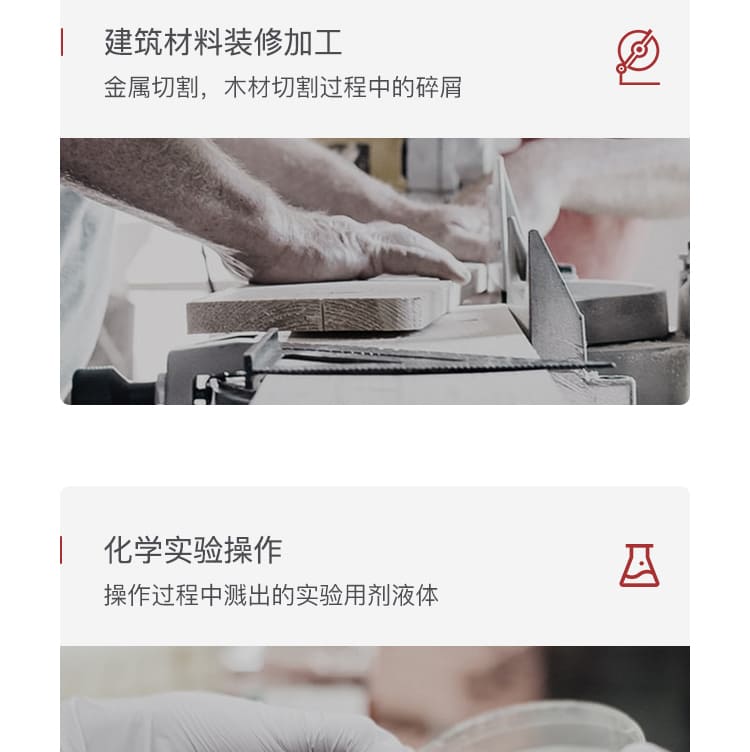 建筑材料装修加工

金属切割，木材切割过程中的碎屑

化学实验操作

操作过程中溅出的实验用剂液体